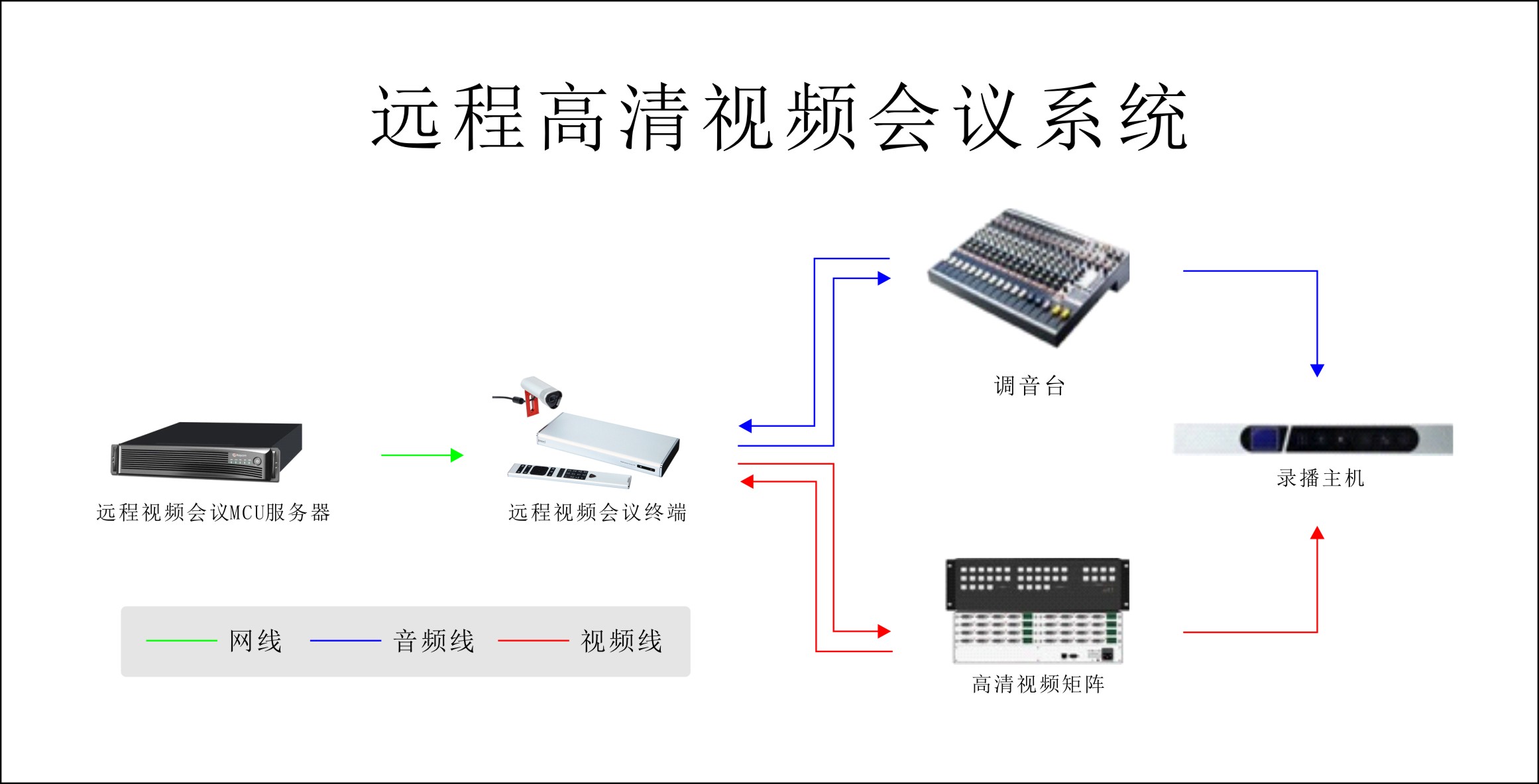 远程高清视频会议系统

调音台

远程视频会议MCU服务器

远程视频会议终端

录播主机

高清视频矩阵

网线 音频线 视频线